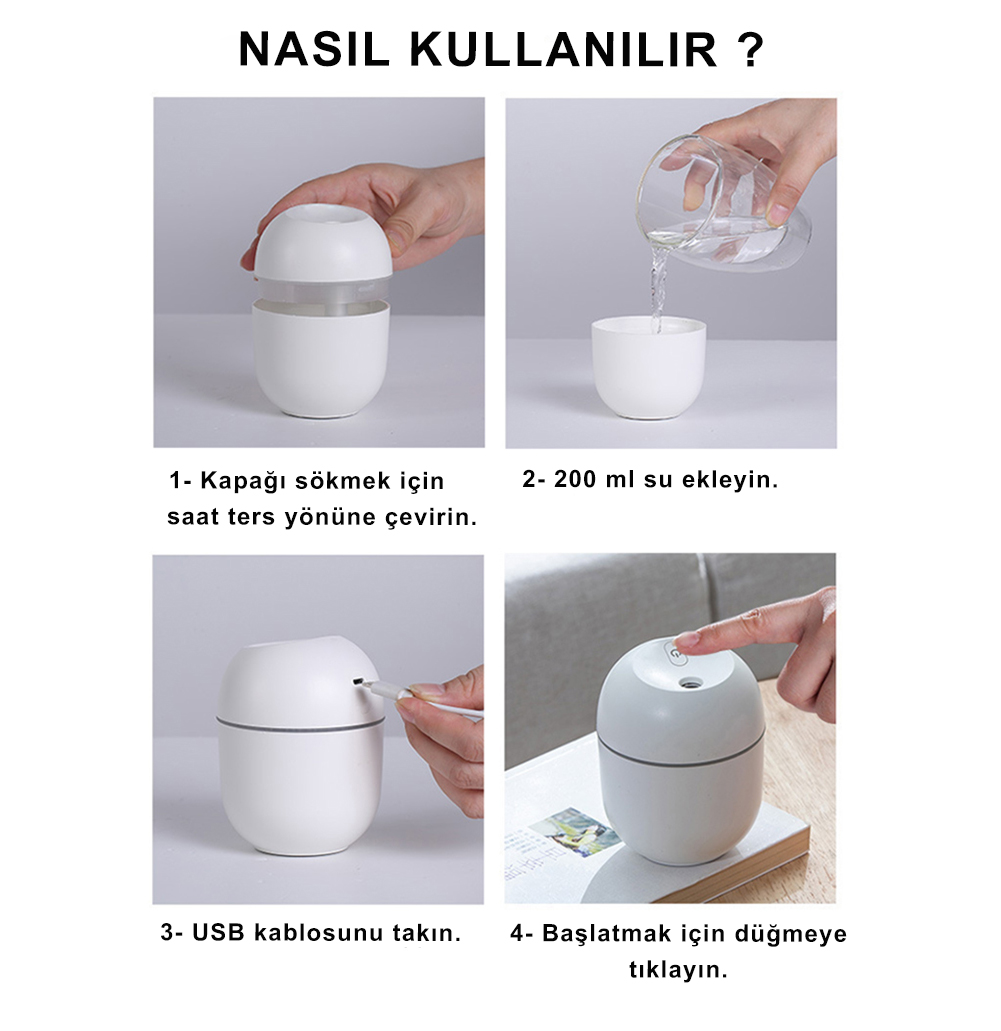 NASIL KULLANILIR ?

1- Kapağı sökmek için saat ters yönüne çevirin.

2- 200 ml su ekleyin.

3- USB kablosunu takın.

4- Başlatmak için düğmeye tıklayın.